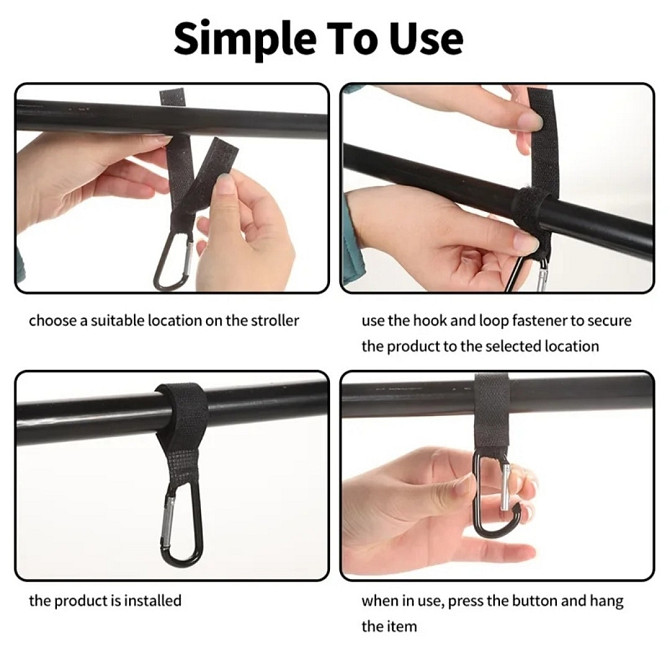 Simple To Use

choose a suitable location on the stroller

use the hook and loop fastener to secure the product to the selected location

the product is installed

when in use, press the button and hang the item