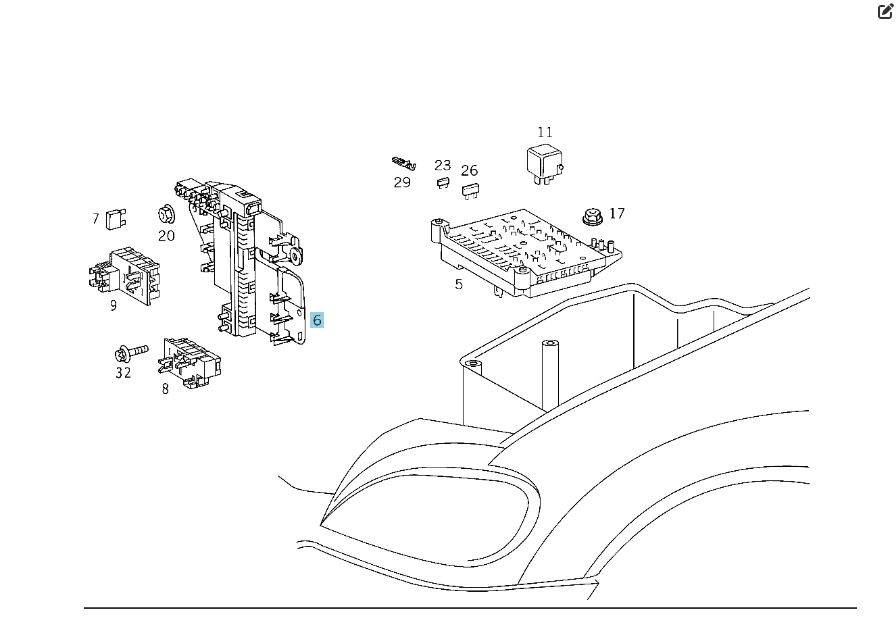 11
23
26
29
17
7
20
5
9
6
32
8