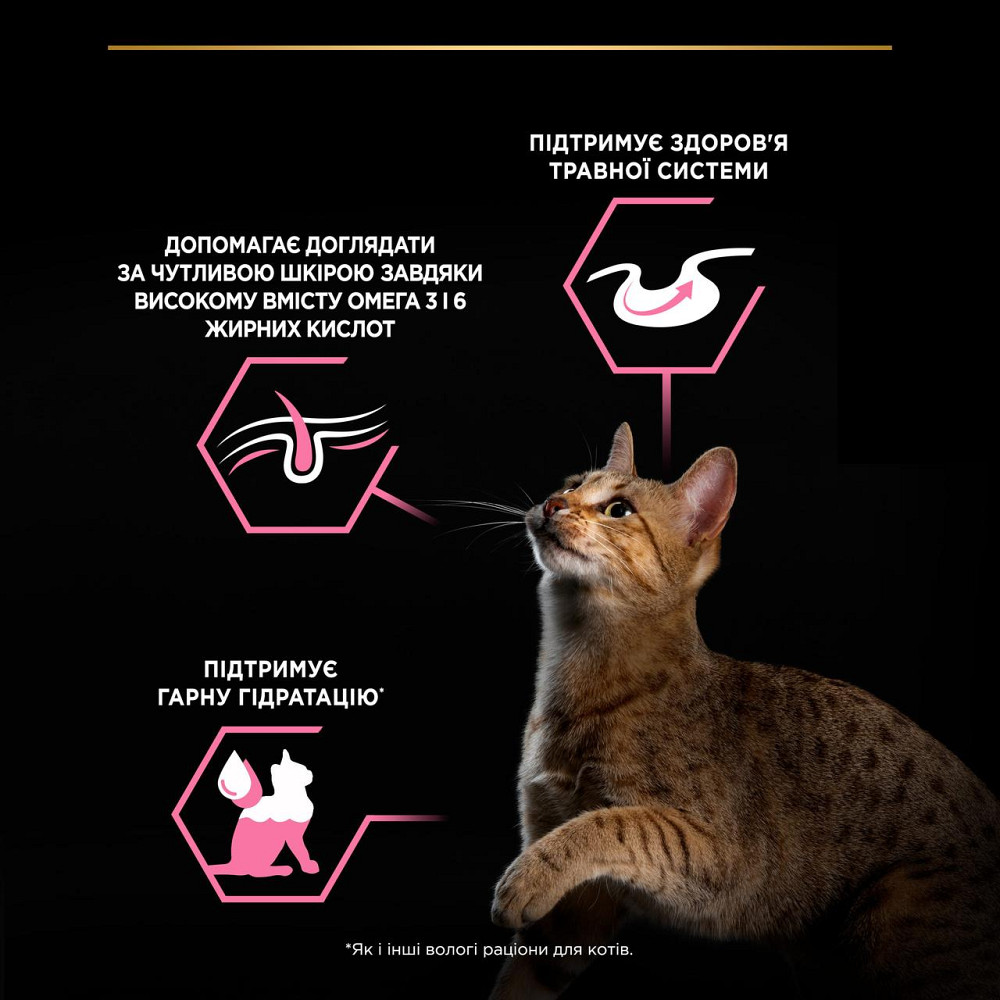 ПІДТРИМУЄ ЗДОРОВ'Я ТРАВНОЇ СИСТЕМИ

ДОПОМАГАЄ ДОГЛЯДАТИ ЗА ЧУТЛИВОЮ ШКІРОЮ ЗАВДЯКИ ВИСОКОМУ ВМІСТУ ОМЕГА 3 І 6 ЖИРНИХ КИСЛОТ

ПІДТРИМУЄ ГАРНУ ГІДРАТАЦІЮ*

*Як і інші вологі раціони для котів.