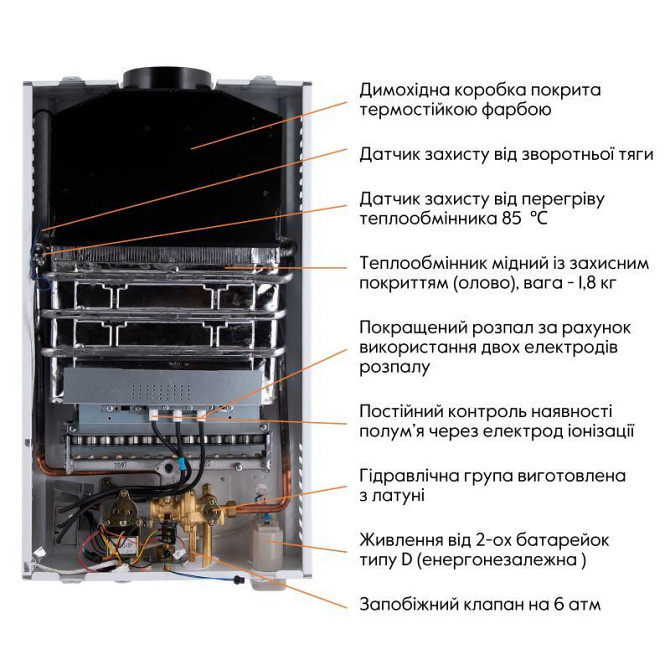 Димохідна коробка покрита термостійкою фарбою

Датчик захисту від зворотньої тяги

Датчик захисту від перегріву теплообмінника 85 °C

Теплообмінник мідний із захисним покриттям (олово), вага - 1,8 кг

Покращений розпал за рахунок використання двох електродів розпалу

Постійний контроль наявності полум'я через електрод іонізації

Гідравлічна група виготовлена з латуні

Живлення від 2-ох батарейок типу D (енергонезалежна )

Запобіжний клапан на 6 атм