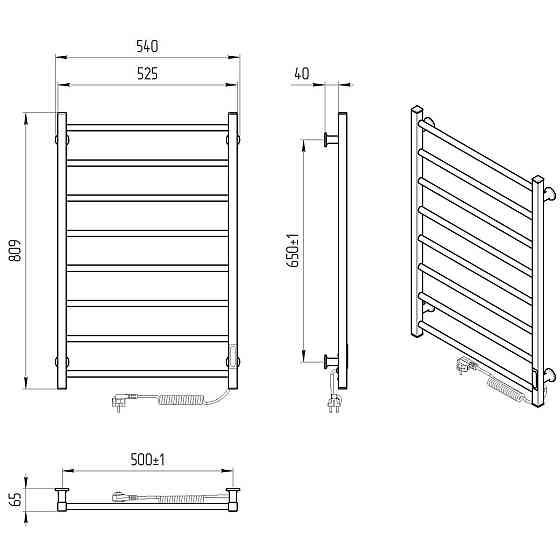 540
525
809
40
650±1
500±1
65