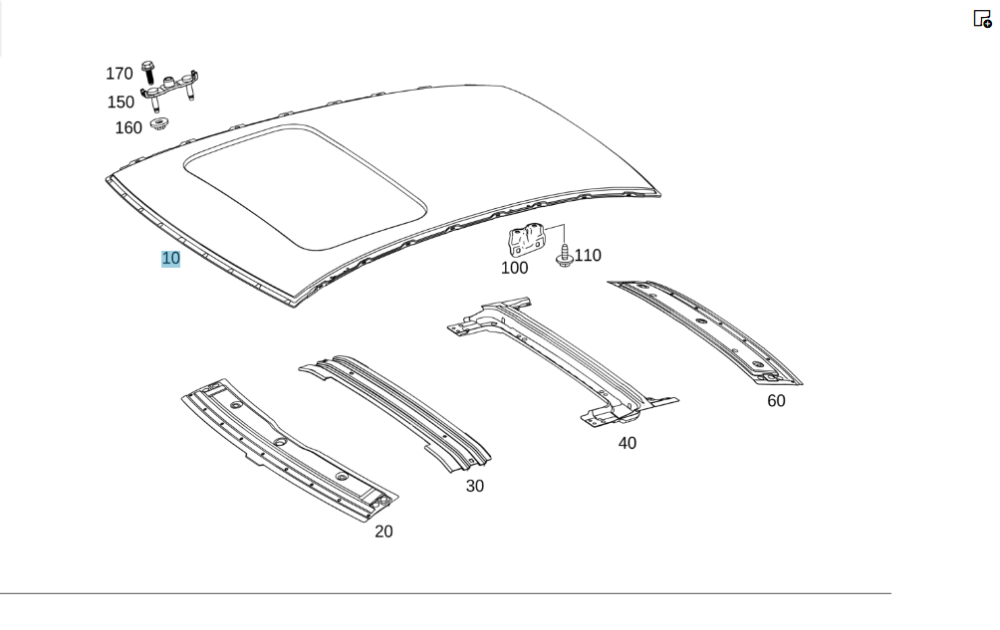 170
150
160
10
100
110
60
40
30
20