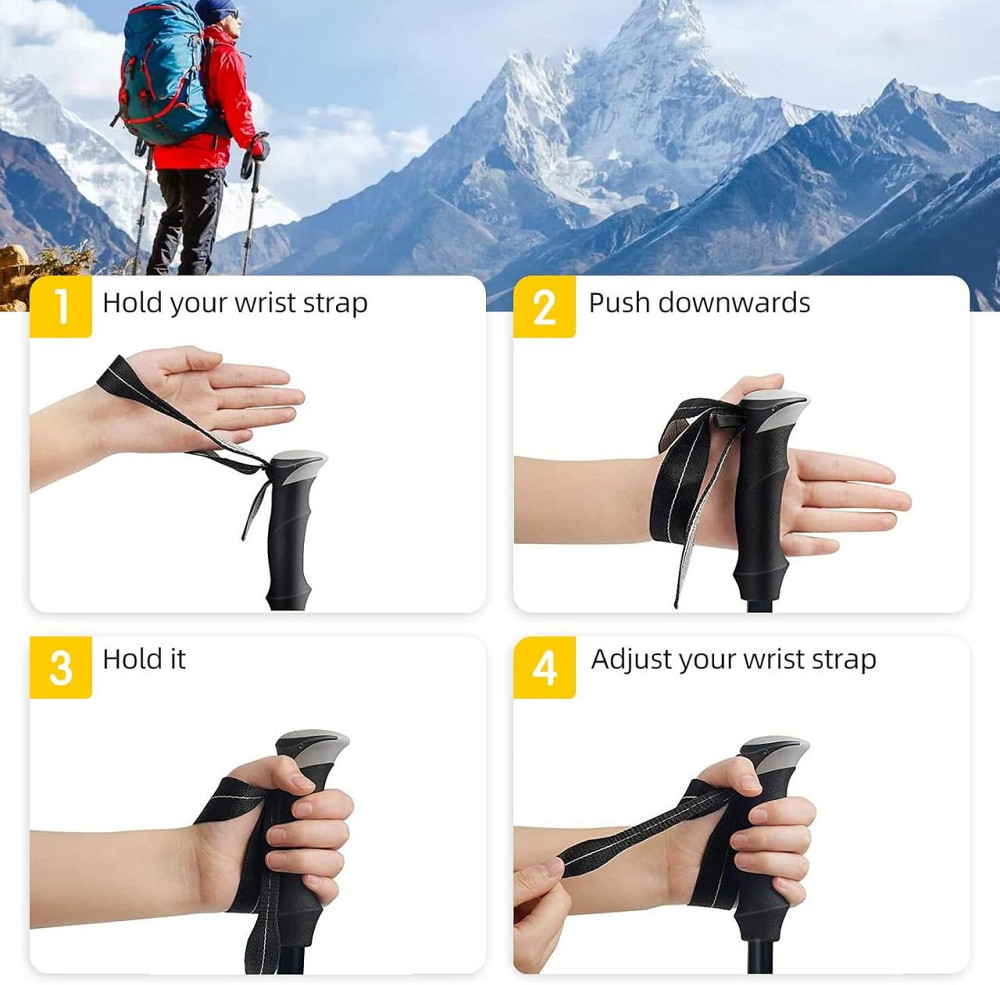 1 Hold your wrist strap

2 Push downwards

3 Hold it

4 Adjust your wrist strap