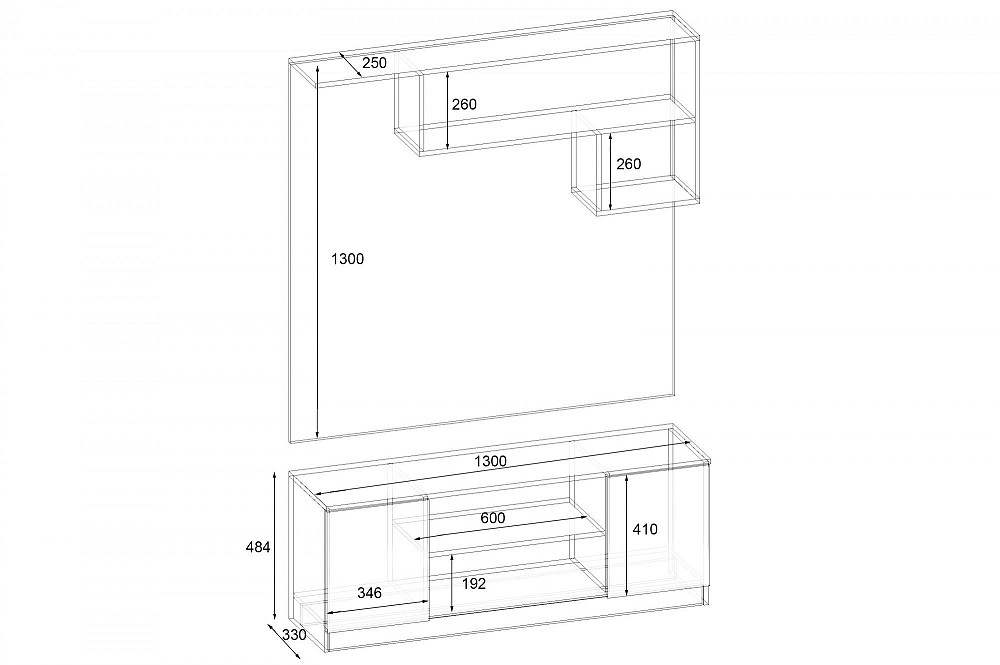 250
260
260
1300
1300
600
410
484
346
192
330