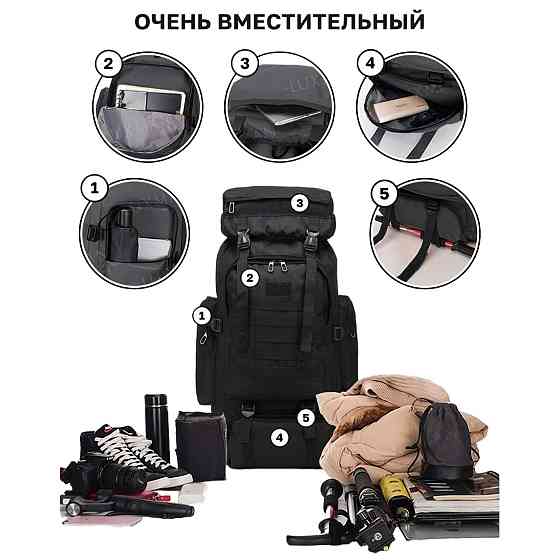 ОЧЕНЬ ВМЕСТИТЕЛЬНЫЙ

2

3

4

1

5

3

2

1

5

4