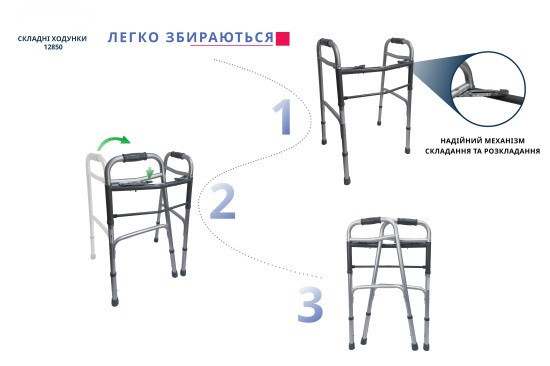 СКЛАДНІ ХОДУНКИ
12850

ЛЕГКО ЗБИРАЮТЬСЯ

1

НАДІЙНИЙ МЕХАНІЗМ СКЛАДАННЯ ТА РОЗКЛАДАННЯ

2

3