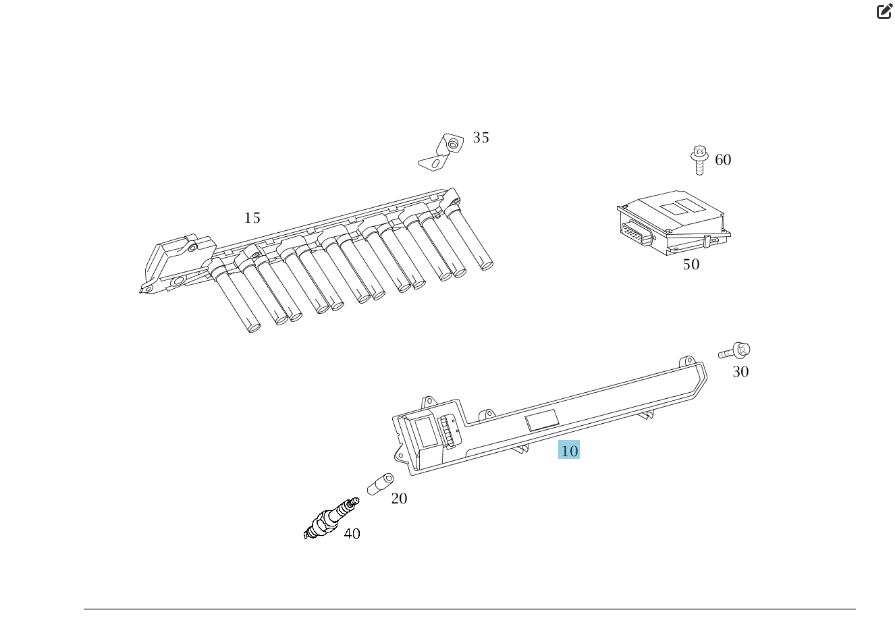 35
60
15
50
30
10
20
40