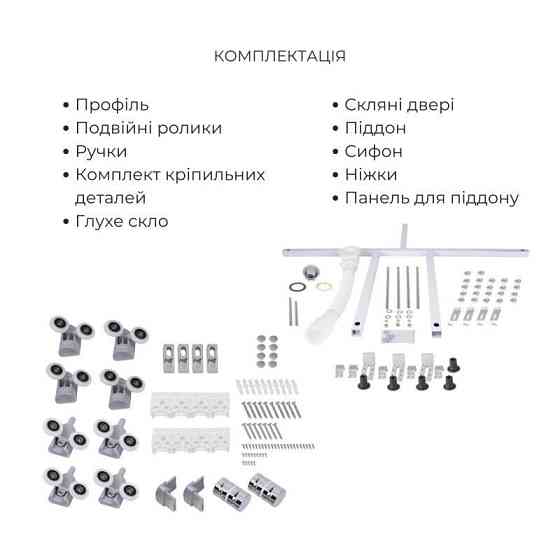 КОМПЛЕКТАЦІЯ

• Профіль
• Подвійні ролики
• Ручки
• Комплект кріпильних деталей
• Глухе скло

• Скляні двері
• Піддон
• Сифон
• Ніжки
• Панель для піддону