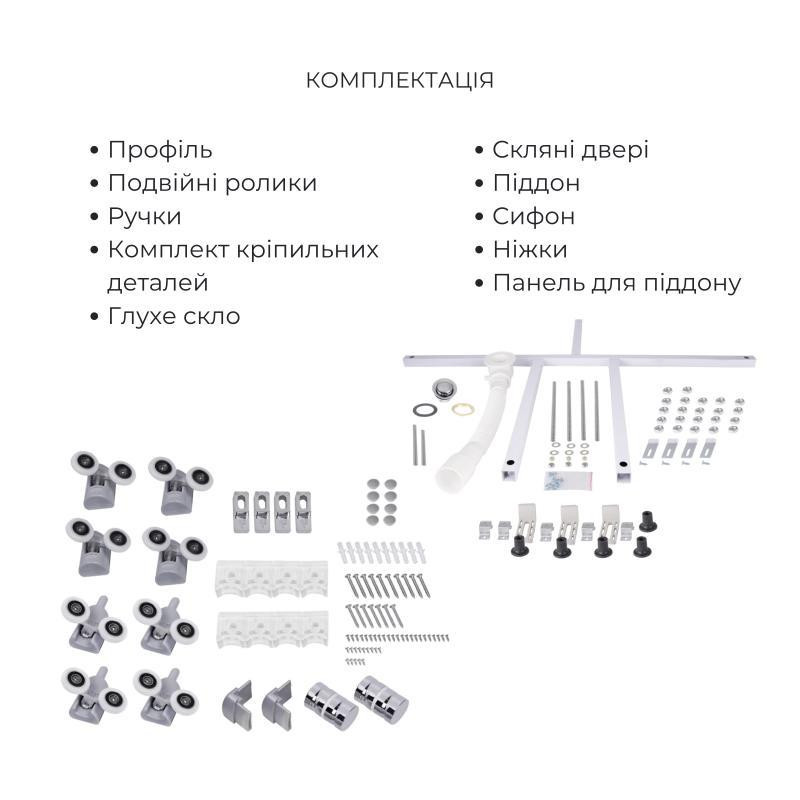 КОМПЛЕКТАЦІЯ

• Профіль
• Подвійні ролики
• Ручки
• Комплект кріпильних деталей
• Глухе скло

• Скляні двері
• Піддон
• Сифон
• Ніжки
• Панель для піддону