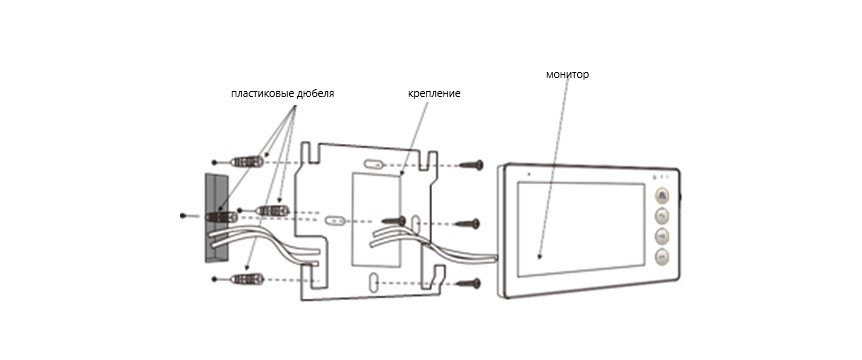 пластиковые дюбеля

крепление

монитор