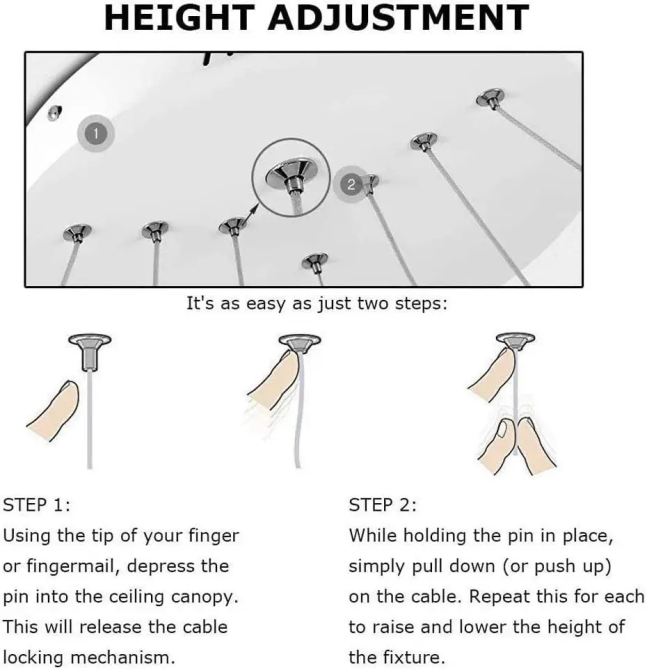 HEIGHT ADJUSTMENT

1

2

It's as easy as just two steps:

STEP 1:
Using the tip of your finger or fingermail, depress the pin into the ceiling canopy. This will release the cable locking mechanism.

STEP 2:
While holding the pin in place, simply pull down (or push up) on the cable. Repeat this for each to raise and lower the height of the fixture.