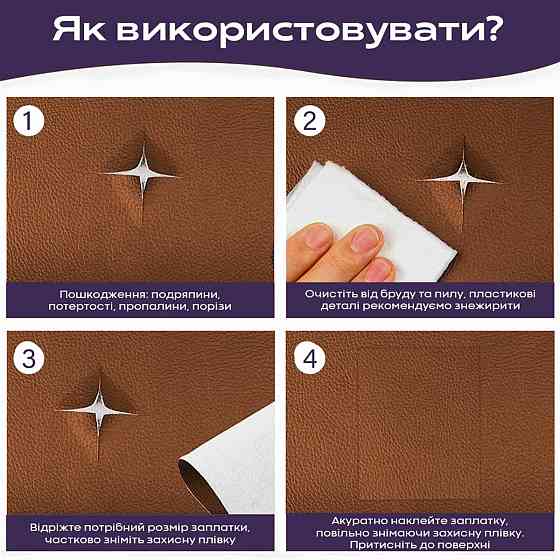 Як використовувати?

1

Пошкодження: подряпини, потертості, пропалини, порізи

2

Очистіть від бруду та пилу, пластикові деталі рекомендуємо знежирити

3

Відріжте потрібний розмір заплатки, частково зніміть захисну плівку

4

Акуратно наклейте заплатку, повільно знімаючи захисну плівку. Притисніть до поверхні