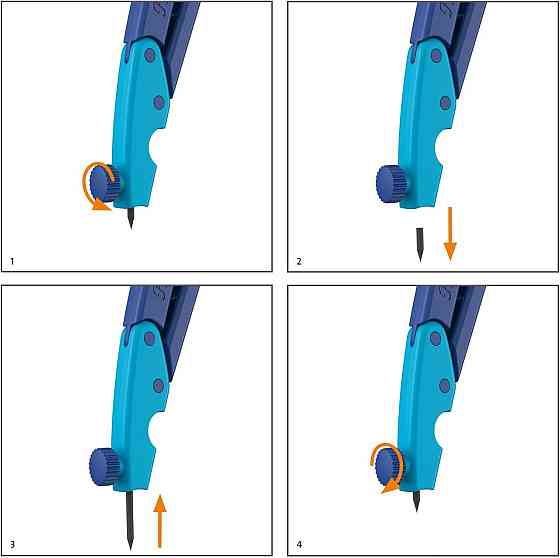 1

2

3

4