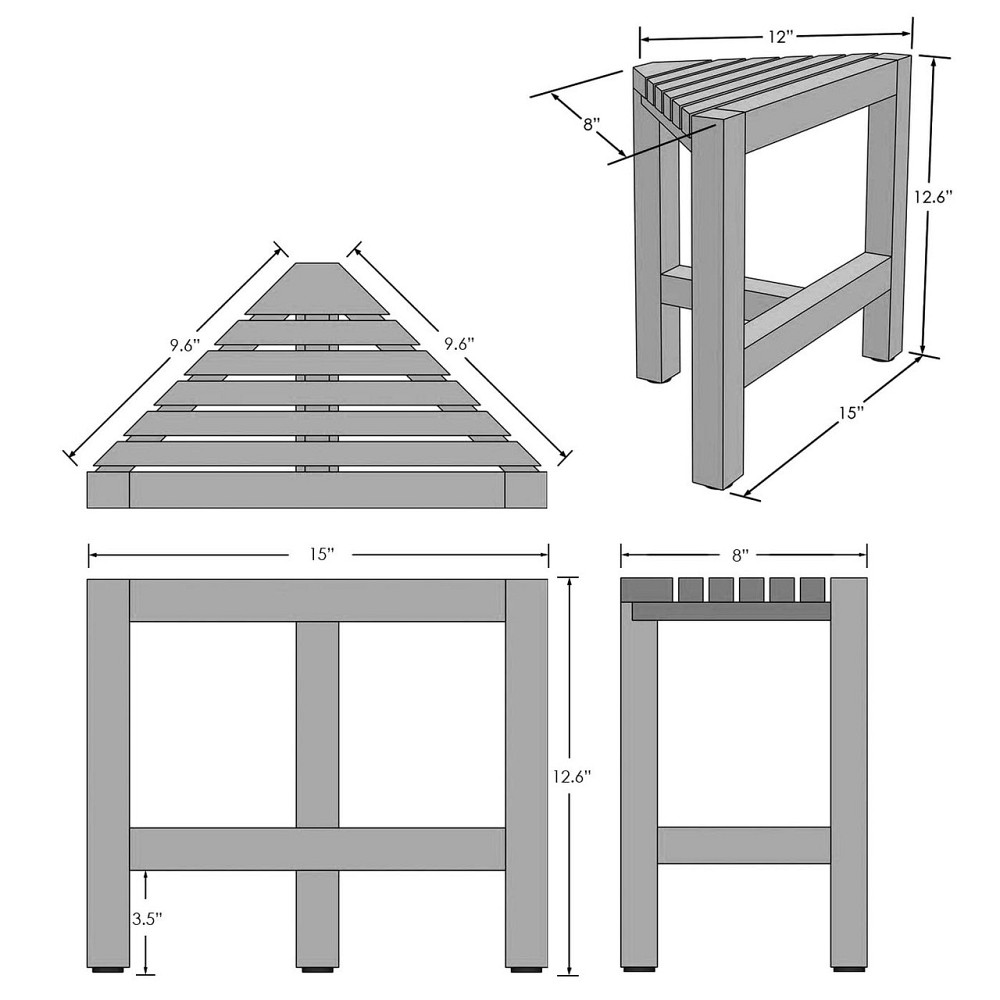 12"
8"
12.6"
15"
9.6"
9.6"
15"
8"
12.6"
3.5"