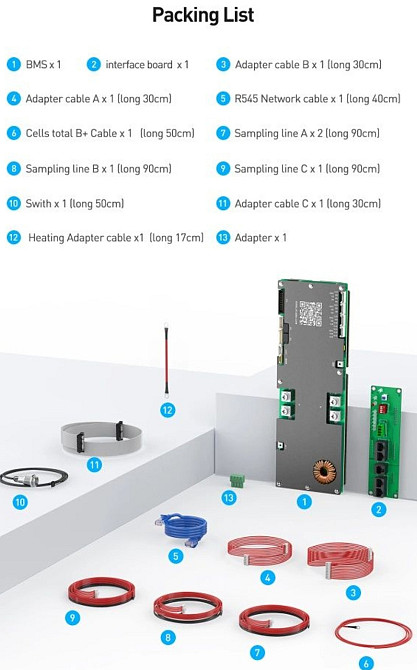 Packing List

1 BMS x 1
2 interface board x 1
3 Adapter cable B x 1 (long 30cm)
4 Adapter cable A x 1 (long 30cm)
5 R545 Network cable x 1 (long 40cm)
6 Cells total B+ Cable x 1 (long 50cm)
7 Sampling line A x 2 (long 90cm)
8 Sampling line B x 1 (long 90cm)
9 Sampling line C x 1 (long 90cm)
10 Swith x 1 (long 50cm)
11 Adapter cable C x 1 (long 30cm)
12 Heating Adapter cable x1 (long 17cm)
13 Adapter x 1

12
11
10
13
1
2
5
4
3
9
8
7
6