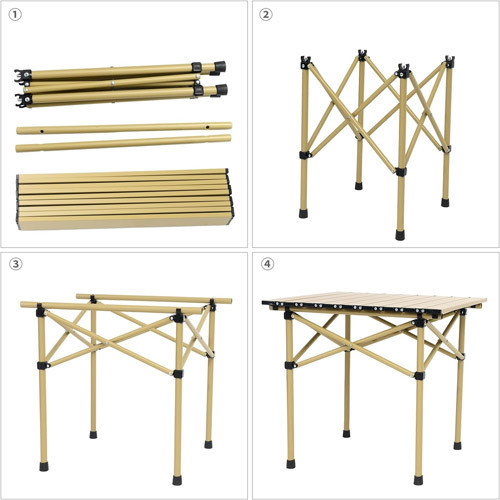 ①

②

③

④