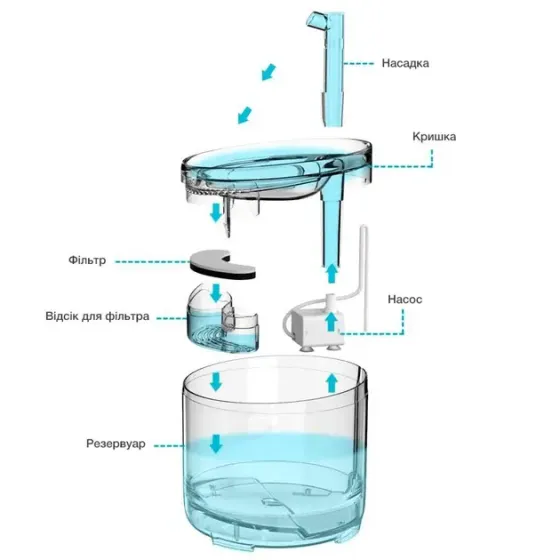 Насадка

Кришка

Фільтр

Насос

Відсік для фільтра

Резервуар