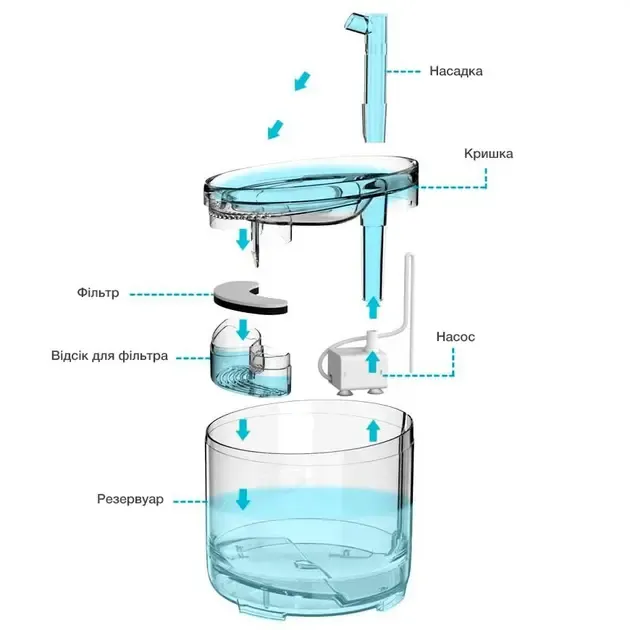 Насадка

Кришка

Фільтр

Насос

Відсік для фільтра

Резервуар