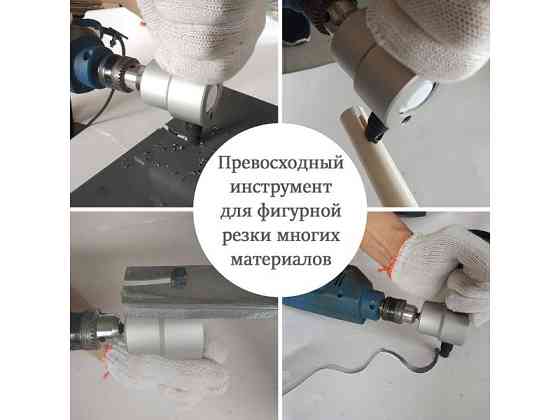 Превосходный инструмент для фигурной резки многих материалов