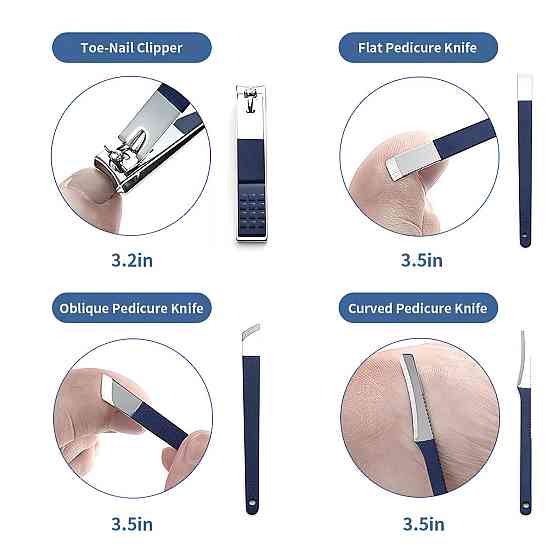 Toe-Nail Clipper

3.2in

Flat Pedicure Knife

3.5in

Oblique Pedicure Knife

3.5in

Curved Pedicure Knife

3.5in