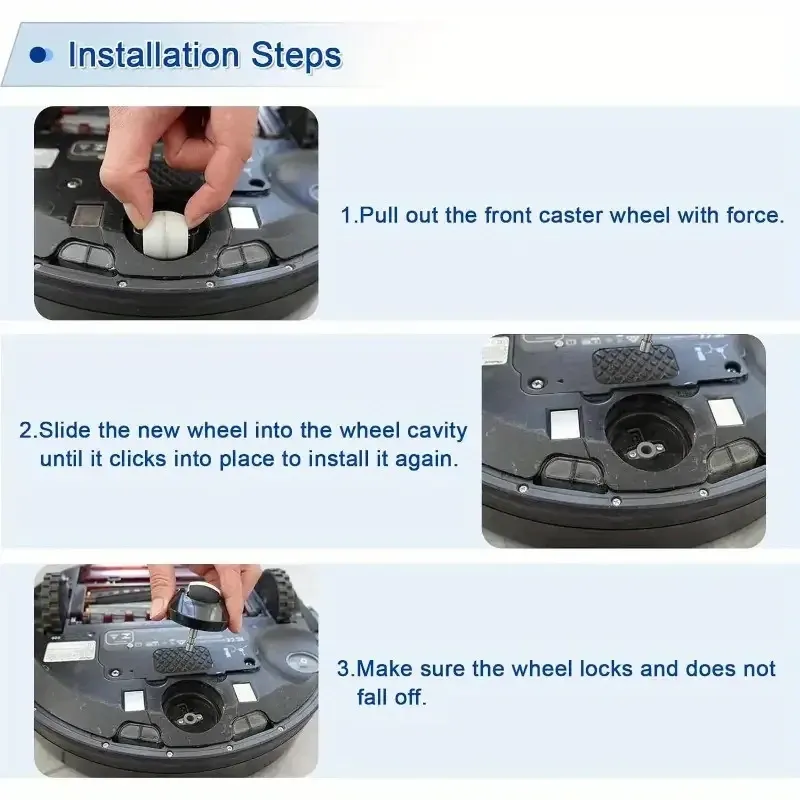 Installation Steps

1.Pull out the front caster wheel with force.

2.Slide the new wheel into the wheel cavity until it clicks into place to install it again.

3.Make sure the wheel locks and does not fall off.