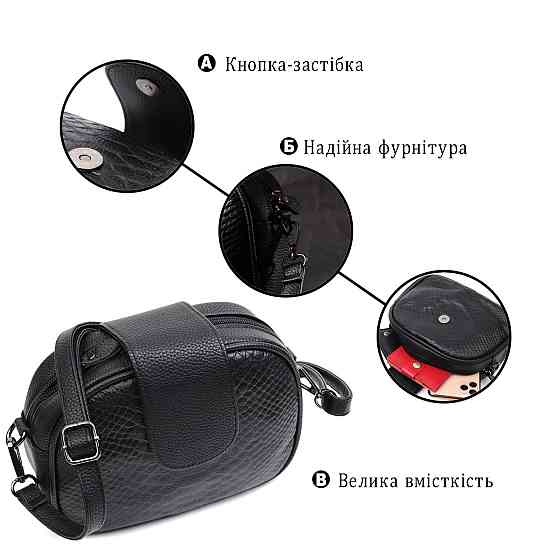 А Кнопка-застібка

Б Надійна фурнітура

В Велика вмісткість