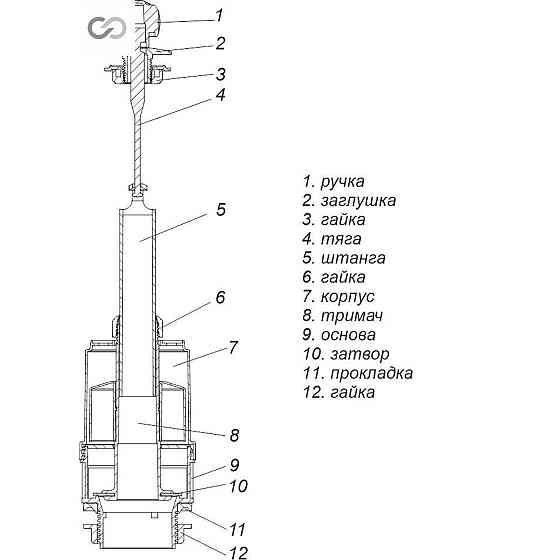 1
2
3
4
5
6
7
8
9
10
11
12

1. ручка
2. заглушка
3. гайка
4. тяга
5. штанга
6. гайка
7. корпус
8. тримач
9. основа
10. затвор
11. прокладка
12. гайка