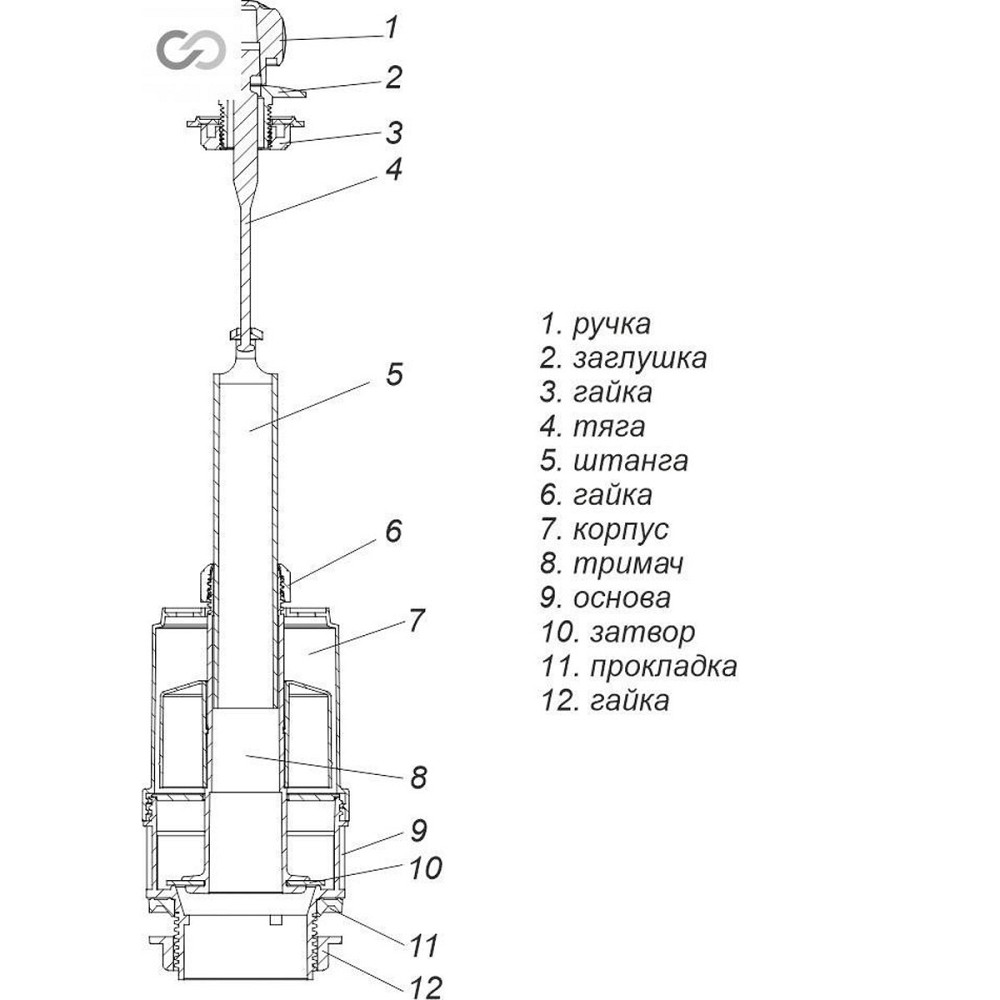 1
2
3
4
5
6
7
8
9
10
11
12

1. ручка
2. заглушка
3. гайка
4. тяга
5. штанга
6. гайка
7. корпус
8. тримач
9. основа
10. затвор
11. прокладка
12. гайка