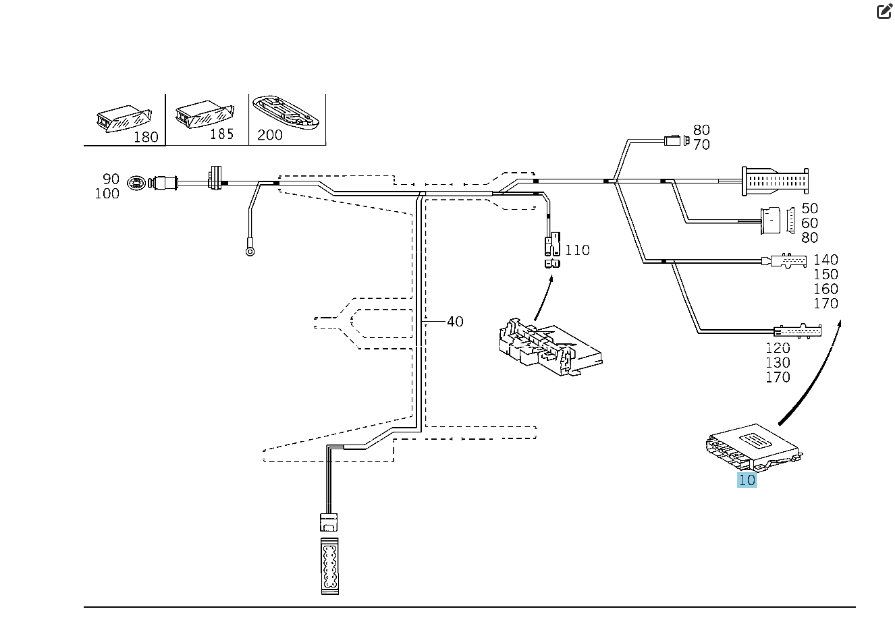 180 185 200

90
100

80
70

50
60
80

110

140
150
160
170

40

120
130
170

10