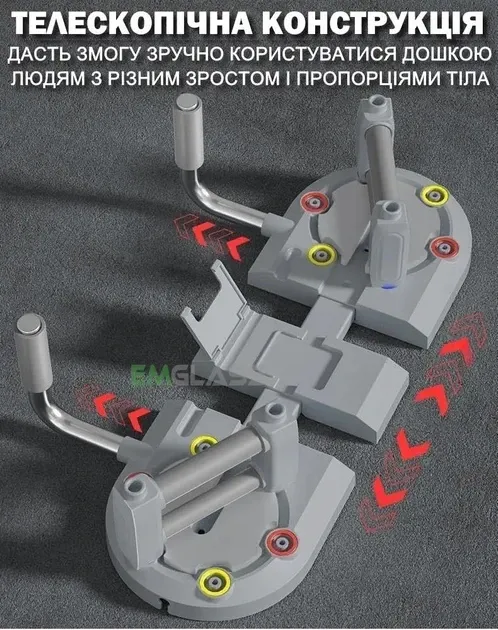 ТЕЛЕСКОПІЧНА КОНСТРУКЦІЯ
ДАСТЬ ЗМОГУ ЗРУЧНО КОРИСТУВАТИСЯ ДОШКОЮ ЛЮДЯМ З РІЗНИМ ЗРОСТОМ І ПРОПОРЦІЯМИ ТІЛА

EMGLASS