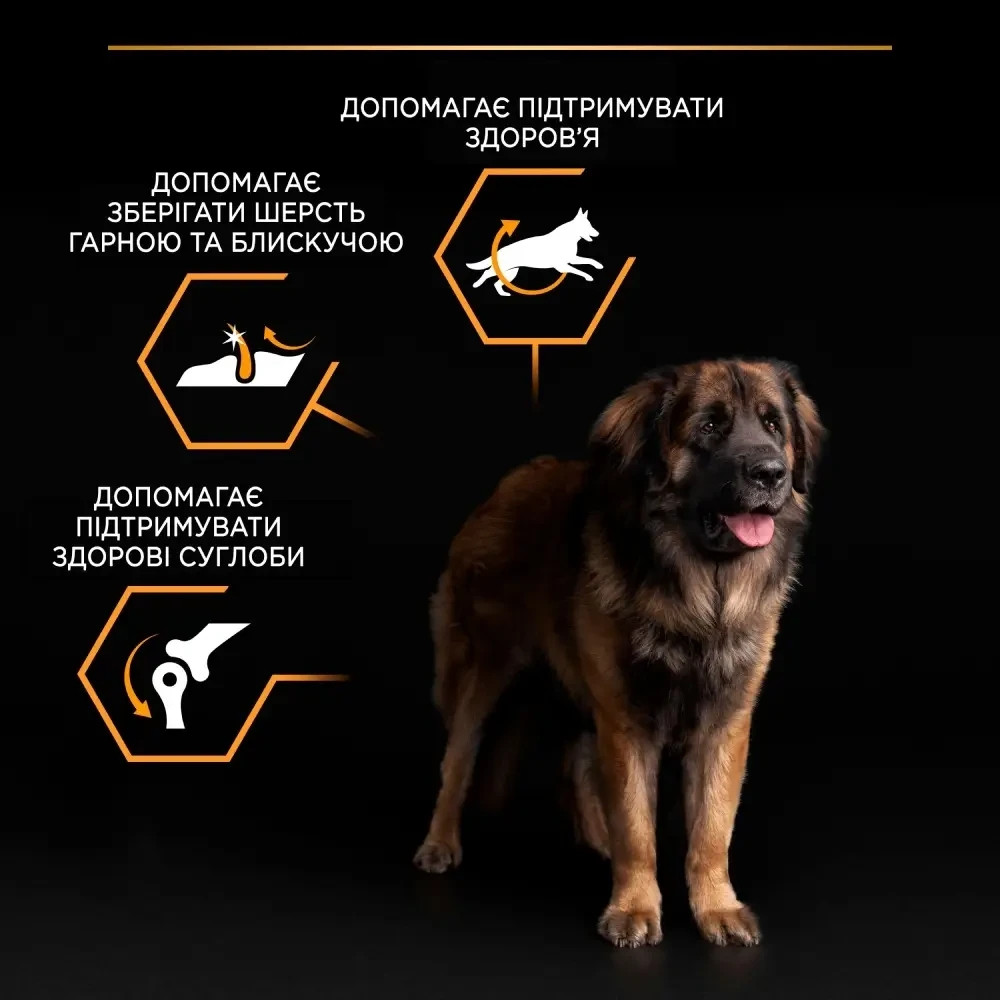 ДОПОМАГАЄ ПІДТРИМУВАТИ ЗДОРОВ'Я

ДОПОМАГАЄ ЗБЕРІГАТИ ШЕРСТЬ ГАРНОЮ ТА БЛИСКУЧОЮ

ДОПОМАГАЄ ПІДТРИМУВАТИ ЗДОРОВІ СУГЛОБИ