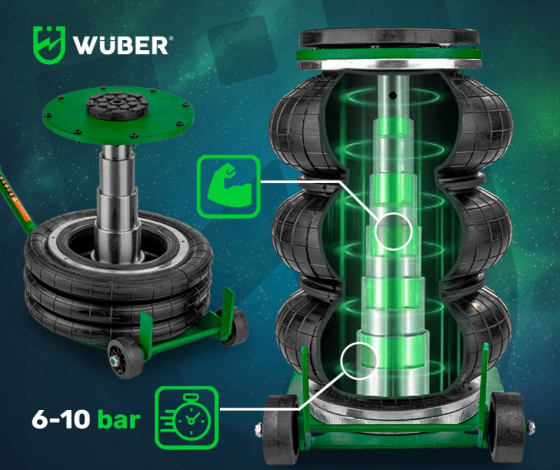 WÜBER®

6-10 bar