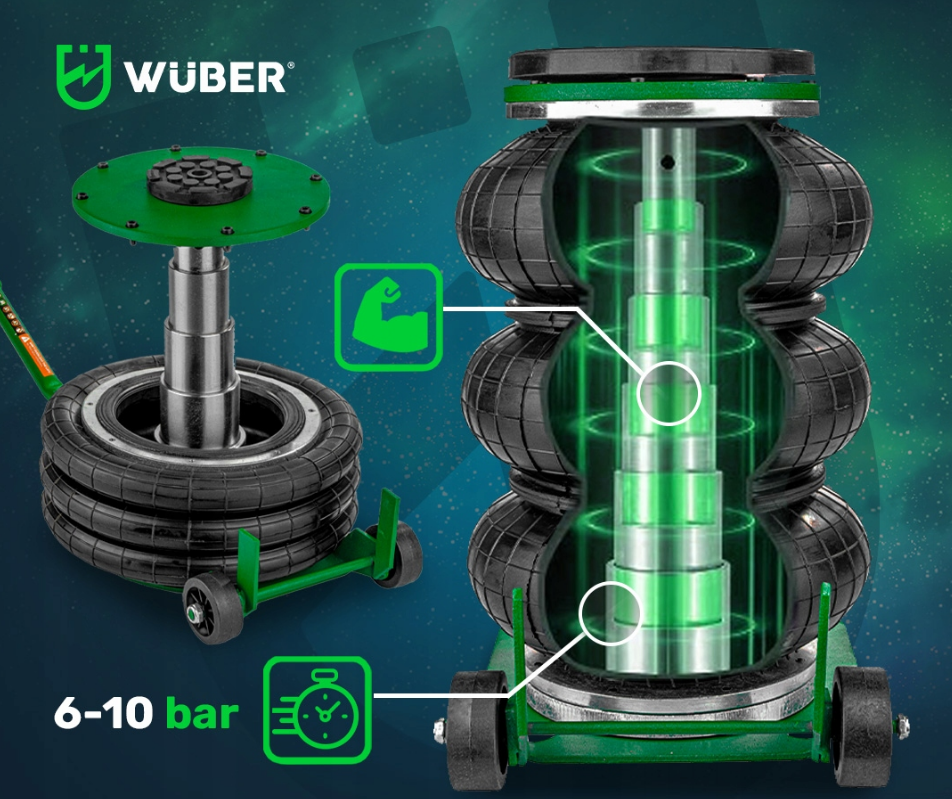 WÜBER®

6-10 bar