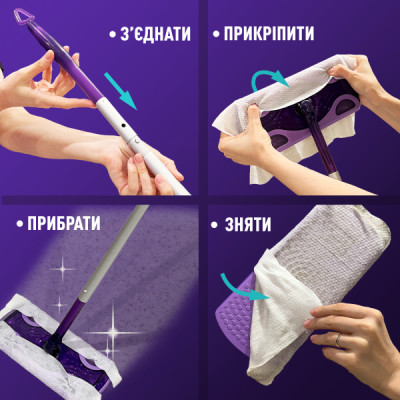 • З'ЄДНАТИ

• ПРИКРІПИТИ

• ПРИБРАТИ

• ЗНЯТИ