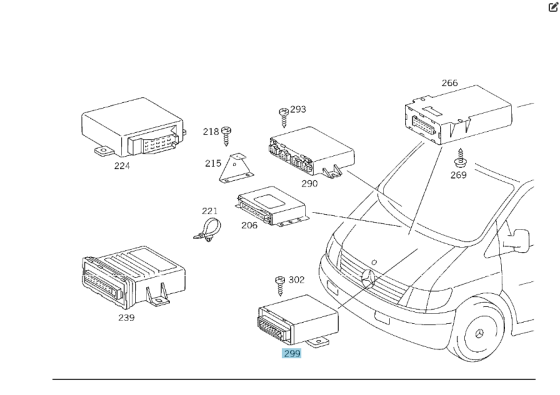 266
293
218
224
215
290
269
221
206
302
239
299