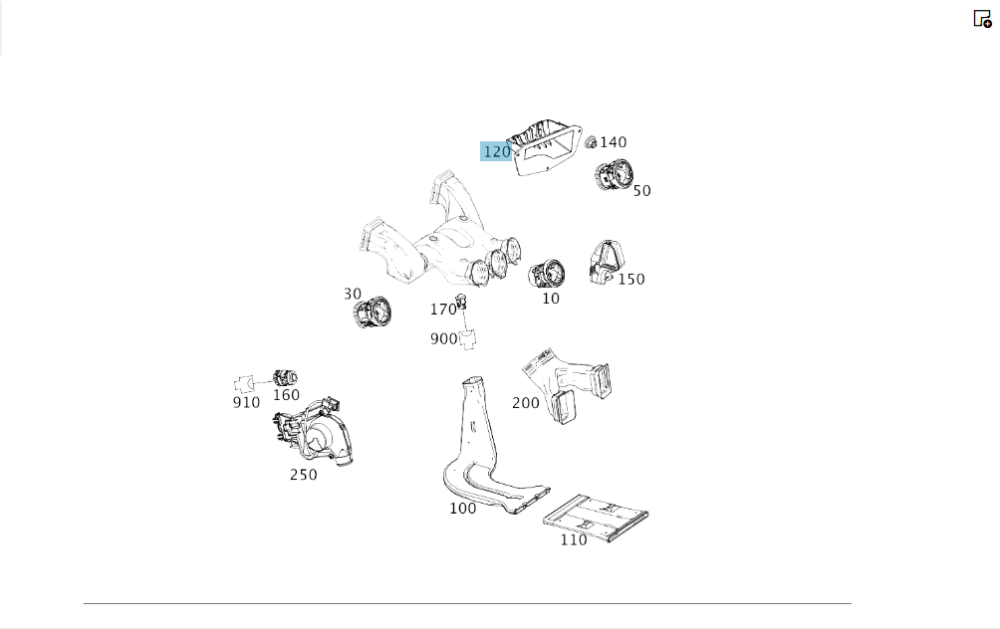 120
140
50
150
10
30
170
900
910
160
200
250
100
110