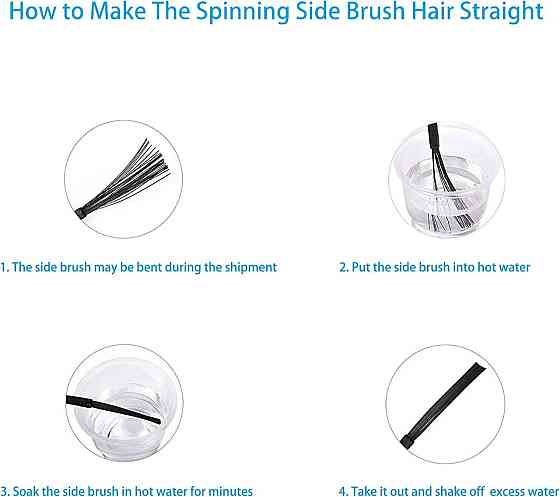 How to Make The Spinning Side Brush Hair Straight

1. The side brush may be bent during the shipment

2. Put the side brush into hot water

3. Soak the side brush in hot water for minutes

4. Take it out and shake off excess water