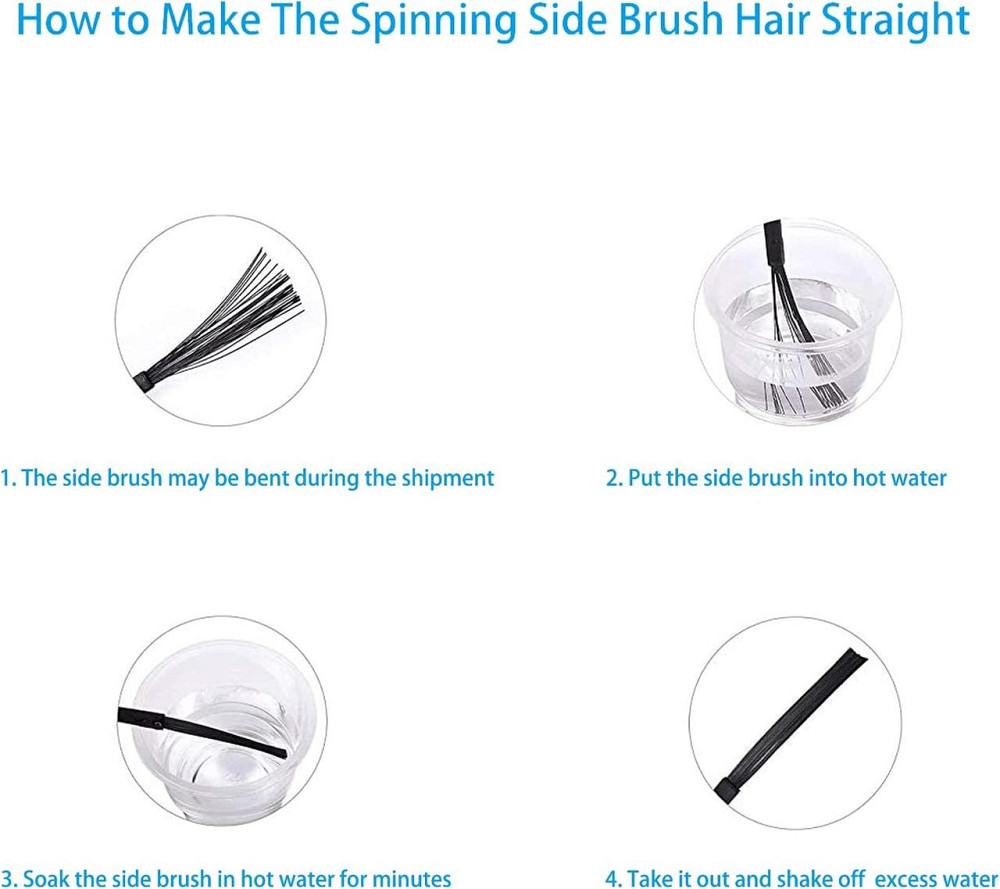 How to Make The Spinning Side Brush Hair Straight

1. The side brush may be bent during the shipment

2. Put the side brush into hot water

3. Soak the side brush in hot water for minutes

4. Take it out and shake off excess water