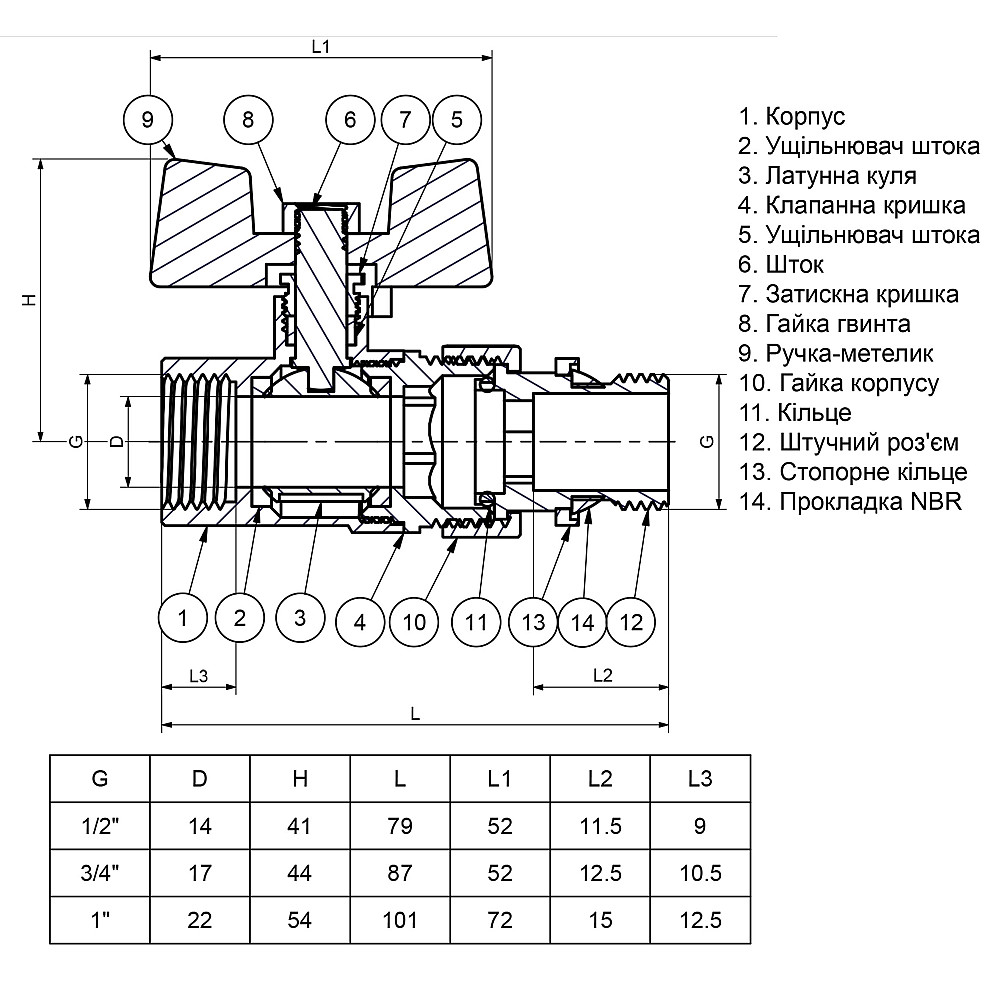 L1

9 8 6 7 5

H

G D

G

1 2 3 4 10 11 13 14 12

L3 L2

L

1. Корпус
2. Ущільнювач штока
3. Латунна куля
4. Клапанна кришка
5. Ущільнювач штока
6. Шток
7. Затискна кришка
8. Гайка гвинта
9. Ручка-метелик
10. Гайка корпусу
11. Кільце
12. Штучний роз'єм
13. Стопорне кільце
14. Прокладка NBR

| G | D | H | L | L1 | L2 | L3 |
|---|---|---|---|---|---|---|
| 1/2" | 14 | 41 | 79 | 52 | 11.5 | 9 |
| 3/4" | 17 | 44 | 87 | 52 | 12.5 | 10.5 |
| 1" | 22 | 54 | 101 | 72 | 15 | 12.5 |