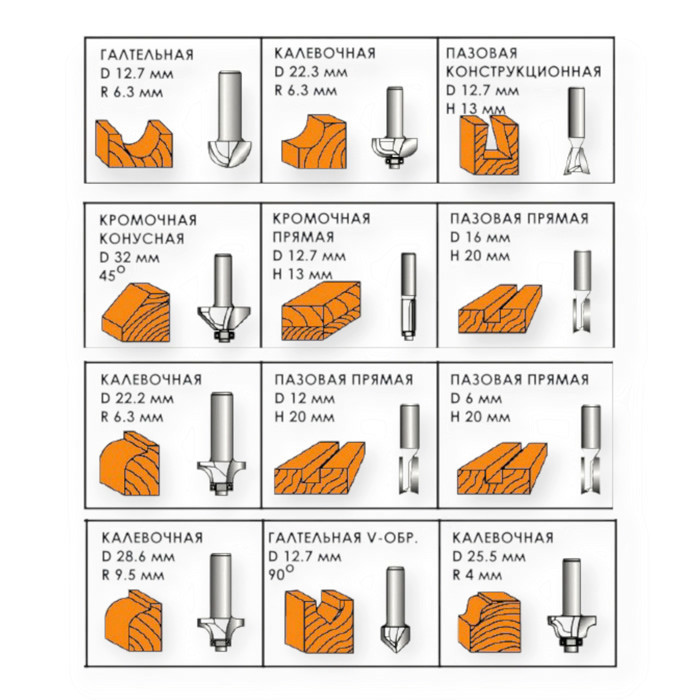 ГАЛТЕЛЬНАЯ
D 12.7 мм
R 6.3 мм

КАЛЕВОЧНАЯ
D 22.3 мм
R 6.3 мм

ПАЗОВАЯ КОНСТРУКЦИОННАЯ
D 12.7 мм
H 13 мм

КРОМОЧНАЯ КОНУСНАЯ
D 32 мм
$45^{\circ}$

КРОМОЧНАЯ ПРЯМАЯ
D 12.7 мм
H 13 мм

ПАЗОВАЯ ПРЯМАЯ
D 16 мм
H 20 мм

КАЛЕВОЧНАЯ
D 22.2 мм
R 6.3 мм

ПАЗОВАЯ ПРЯМАЯ
D 12 мм
H 20 мм

ПАЗОВАЯ ПРЯМАЯ
D 6 мм
H 20 мм

КАЛЕВОЧНАЯ
D 28.6 мм
R 9.5 мм

ГАЛТЕЛЬНАЯ V-ОБР.
D 12.7 мм
$90^{\circ}$

КАЛЕВОЧНАЯ
D 25.5 мм
R 4 мм