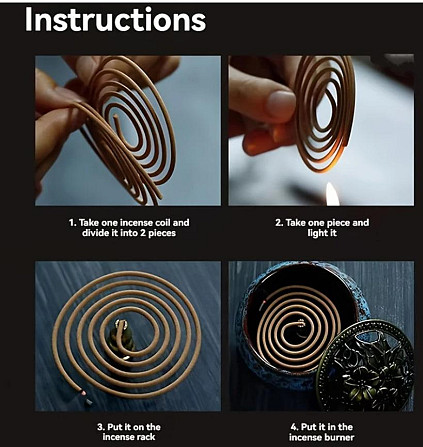 Instructions

1. Take one incense coil and divide it into 2 pieces

2. Take one piece and light it

3. Put it on the incense rack

4. Put it in the incense burner