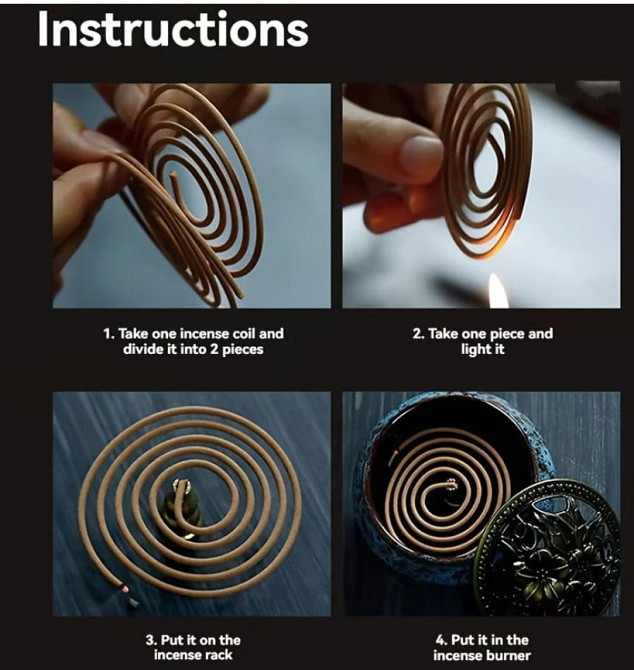 Instructions

1. Take one incense coil and divide it into 2 pieces

2. Take one piece and light it

3. Put it on the incense rack

4. Put it in the incense burner