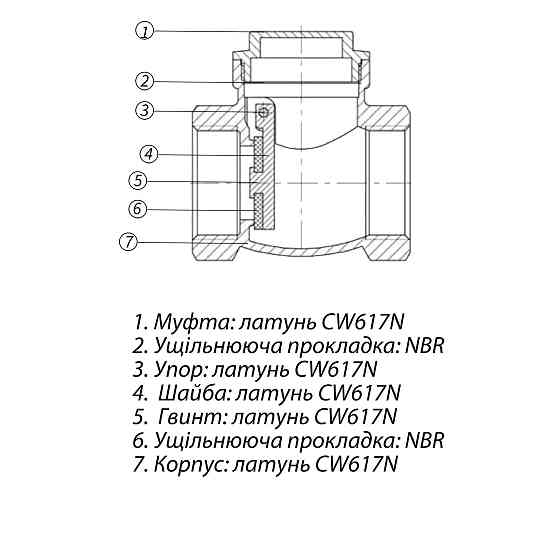 1
2
3
4
5
6
7

1. Муфта: латунь CW617N
2. Ущільнююча прокладка: NBR
3. Упор: латунь CW617N
4. Шайба: латунь CW617N
5. Гвинт: латунь CW617N
6. Ущільнююча прокладка: NBR
7. Корпус: латунь CW617N