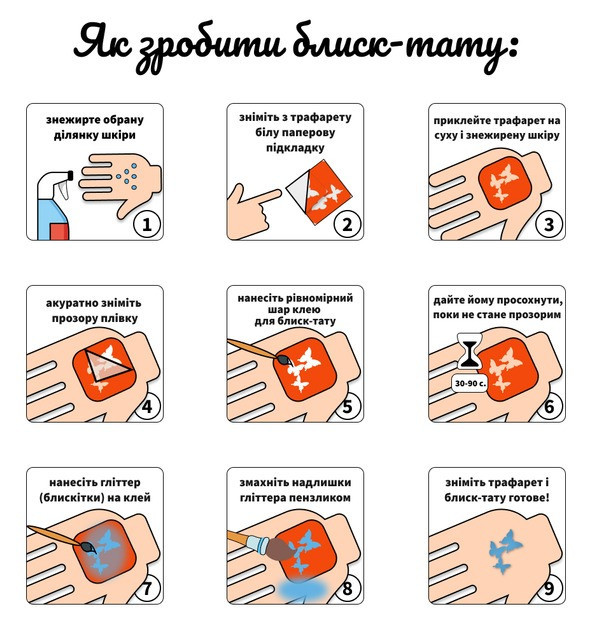 Як зробити блиск-тату:

знежирте обрану ділянку шкіри
1

зніміть з трафарету білу паперову підкладку
2

приклейте трафарет на суху і знежирену шкіру
3

акуратно зніміть прозору плівку
4

нанесіть рівномірний шар клею для блиск-тату
5

дайте йому просохнути, поки не стане прозорим
30-90 с.
6

нанесіть гліттер (блискітки) на клей
7

змахніть надлишки гліттера пензликом
8

зніміть трафарет і блиск-тату готове!
9