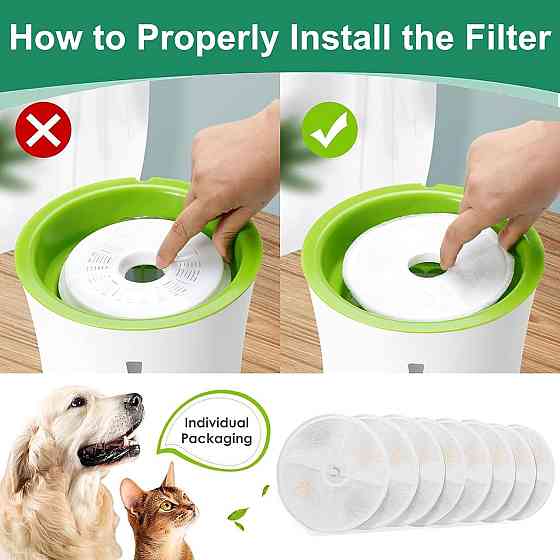 How to Properly Install the Filter

Individual Packaging