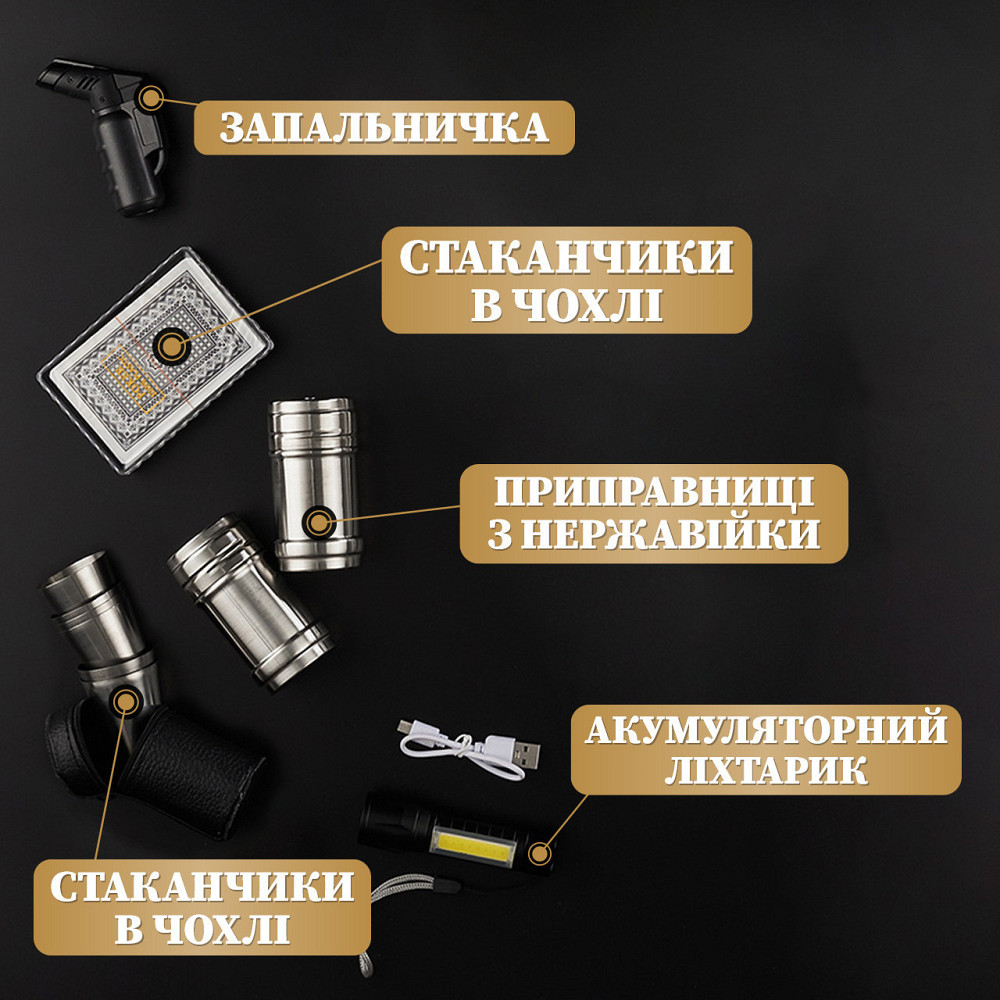 ЗАПАЛЬНИЧКА

СТАКАНЧИКИ В ЧОХЛІ

ПРИПРАВНИЦІ З НЕРЖАВІЙКИ

АКУМУЛЯТОРНИЙ ЛІХТАРИК

СТАКАНЧИКИ В ЧОХЛІ