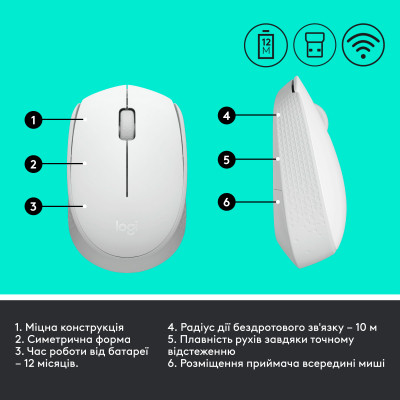 12 M

1

2

3

logi

4

5

6

1. Міцна конструкція
2. Симетрична форма
3. Час роботи від батареї – 12 місяців.

4. Радіус дії бездротового зв'язку – 10 м
5. Плавність рухів завдяки точному відстеженню
6. Розміщення приймача всередині миші