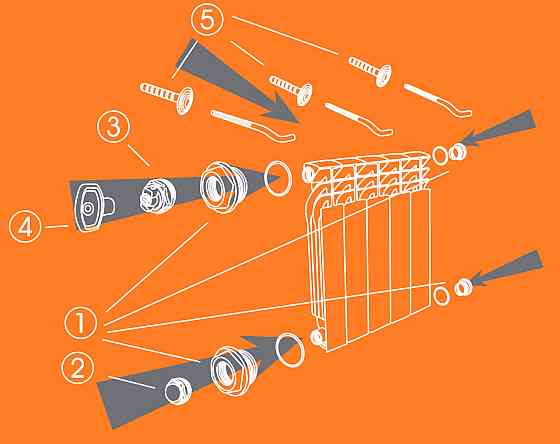 5
3
4
1
2