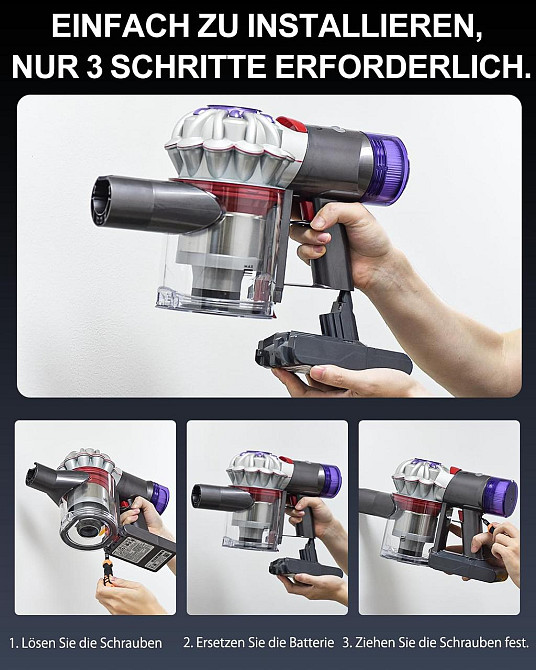 EINFACH ZU INSTALLIEREN,
NUR 3 SCHRITTE ERFORDERLICH.

1. Lösen Sie die Schrauben

2. Ersetzen Sie die Batterie

3. Ziehen Sie die Schrauben fest.