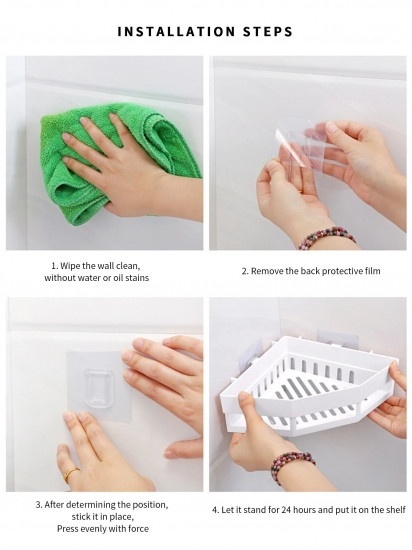 INSTALLATION STEPS

1. Wipe the wall clean, without water or oil stains

2. Remove the back protective film

3. After determining the position, stick it in place, Press evenly with force

4. Let it stand for 24 hours and put it on the shelf